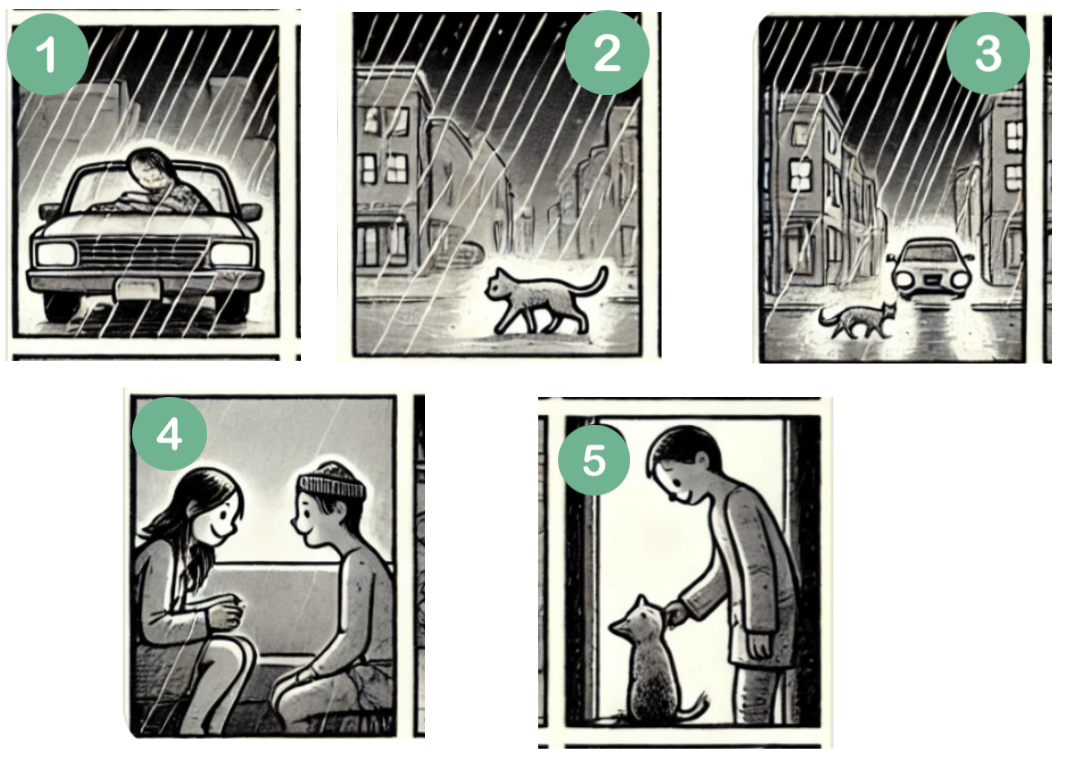 1

2

3

4

5